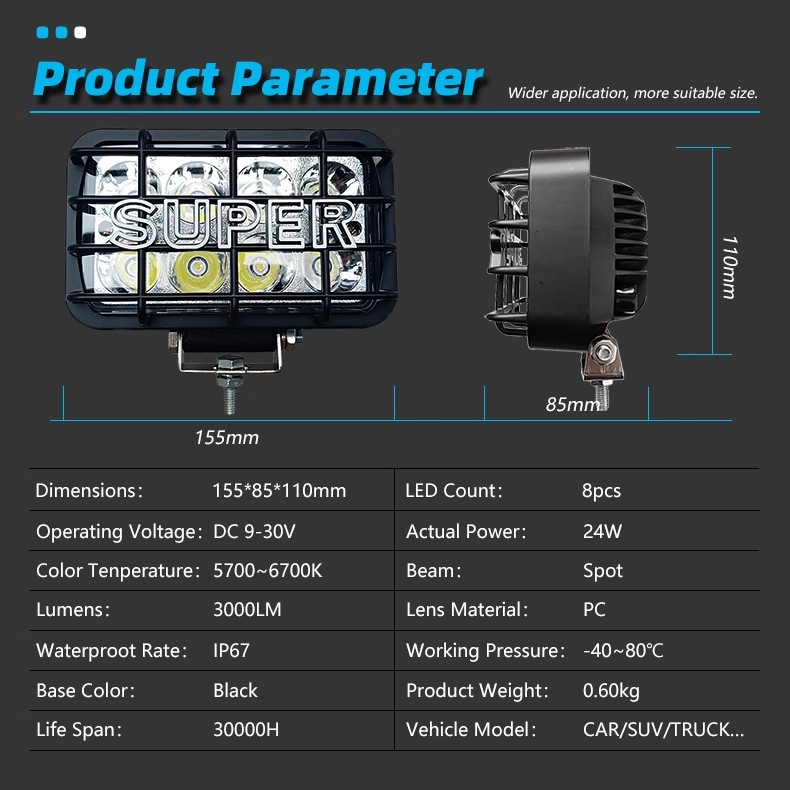 Product Parameter
Wider application, more suitable size.

SUPER

110mm

85mm

155mm

| Dimensions: | 155*85*110mm | LED Count: | 8pcs |
|---|---|---|---|
| Operating Voltage: | DC 9-30V | Actual Power: | 24W |
| Color Tenperature: | 5700~6700K | Beam: | Spot |
| Lumens: | 3000LM | Lens Material: | PC |
| Waterproot Rate: | IP67 | Working Pressure: | -40~80℃ |
| Base Color: | Black | Product Weight: | 0.60kg |
| Life Span: | 30000H | Vehicle Model: | CAR/SUV/TRUCK... |