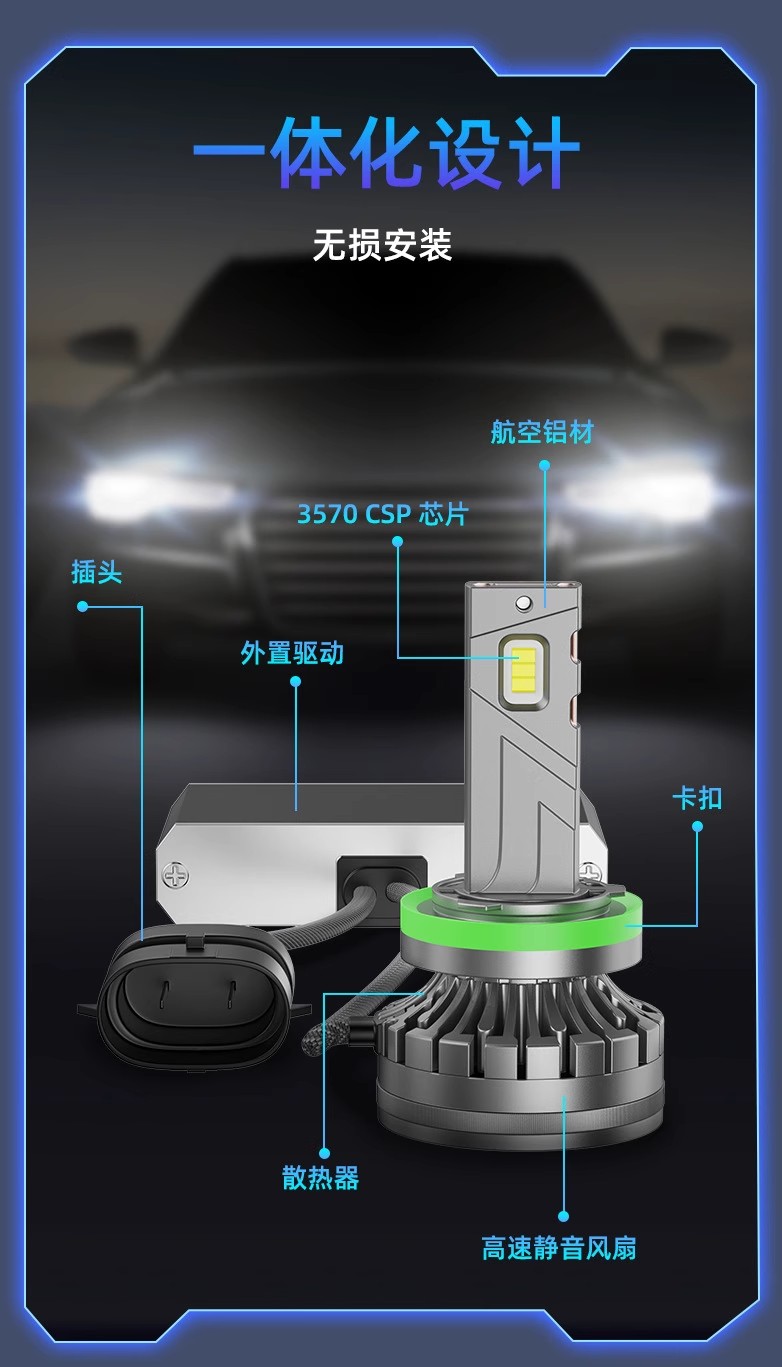 一体化设计

无损安装

航空铝材

3570 CSP 芯片

插头

外置驱动

卡扣

散热器

高速静音风扇